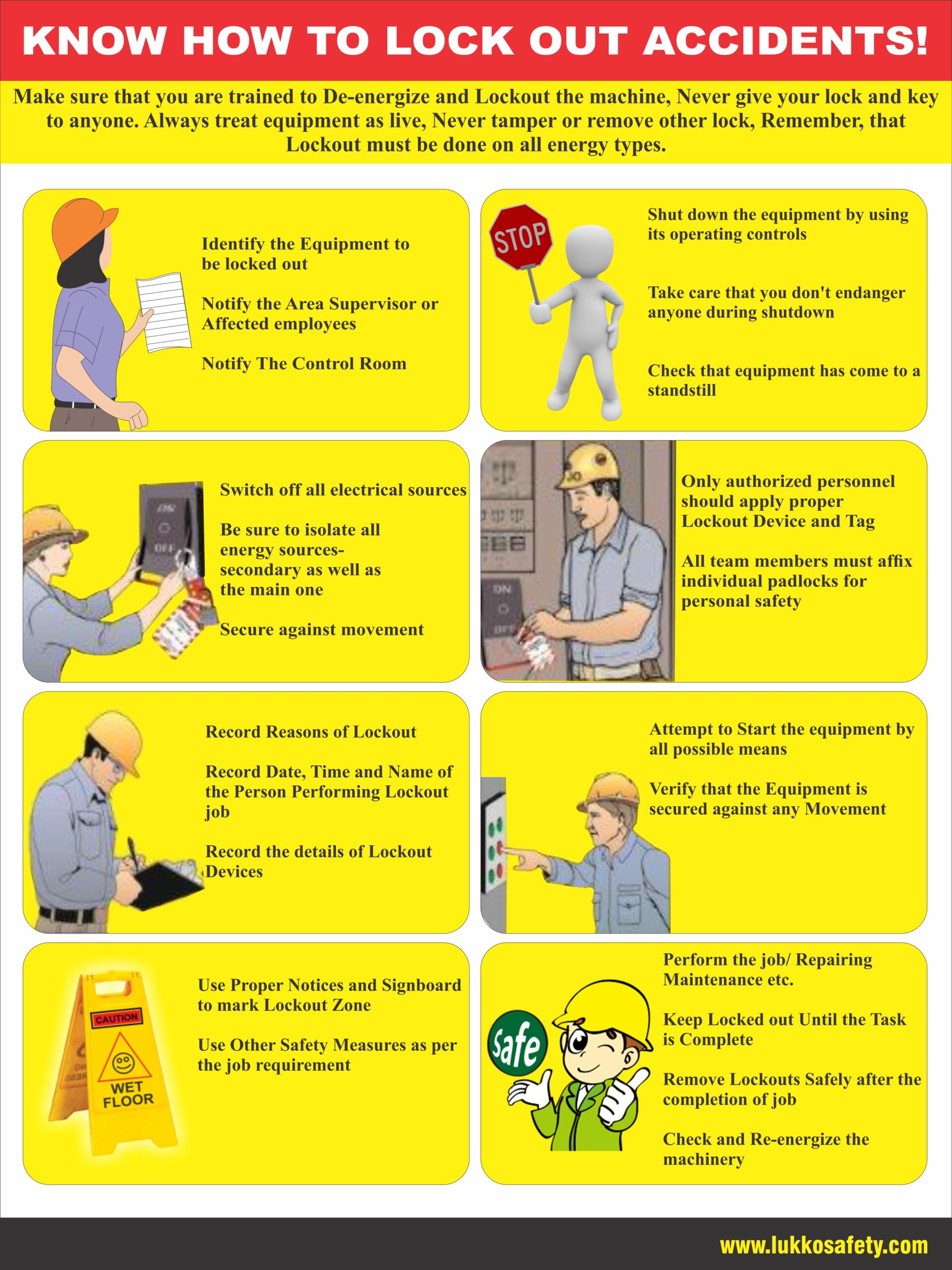 KNOW HOW TO LOCK OUT ACCIDENTS!

Make sure that you are trained to De-energize and Lockout the machine, Never give your lock and key to anyone. Always treat equipment as live, Never tamper or remove other lock, Remember, that Lockout must be done on all energy types.

Identify the Equipment to be locked out

Notify the Area Supervisor or Affected employees

Notify The Control Room

STOP

Shut down the equipment by using its operating controls

Take care that you don't endanger anyone during shutdown

Check that equipment has come to a standstill

ON
OFF

Switch off all electrical sources

Be sure to isolate all energy sources- secondary as well as the main one

Secure against movement

ON
OFF

Only authorized personnel should apply proper Lockout Device and Tag

All team members must affix individual padlocks for personal safety

Record Reasons of Lockout

Record Date, Time and Name of the Person Performing Lockout job

Record the details of Lockout Devices

Attempt to Start the equipment by all possible means

Verify that the Equipment is secured against any Movement

CAUTION
WET FLOOR

Use Proper Notices and Signboard to mark Lockout Zone

Use Other Safety Measures as per the job requirement

Safe

Perform the job/ Repairing Maintenance etc.

Keep Locked out Until the Task is Complete

Remove Lockouts Safely after the completion of job

Check and Re-energize the machinery

www.lukkosafety.com